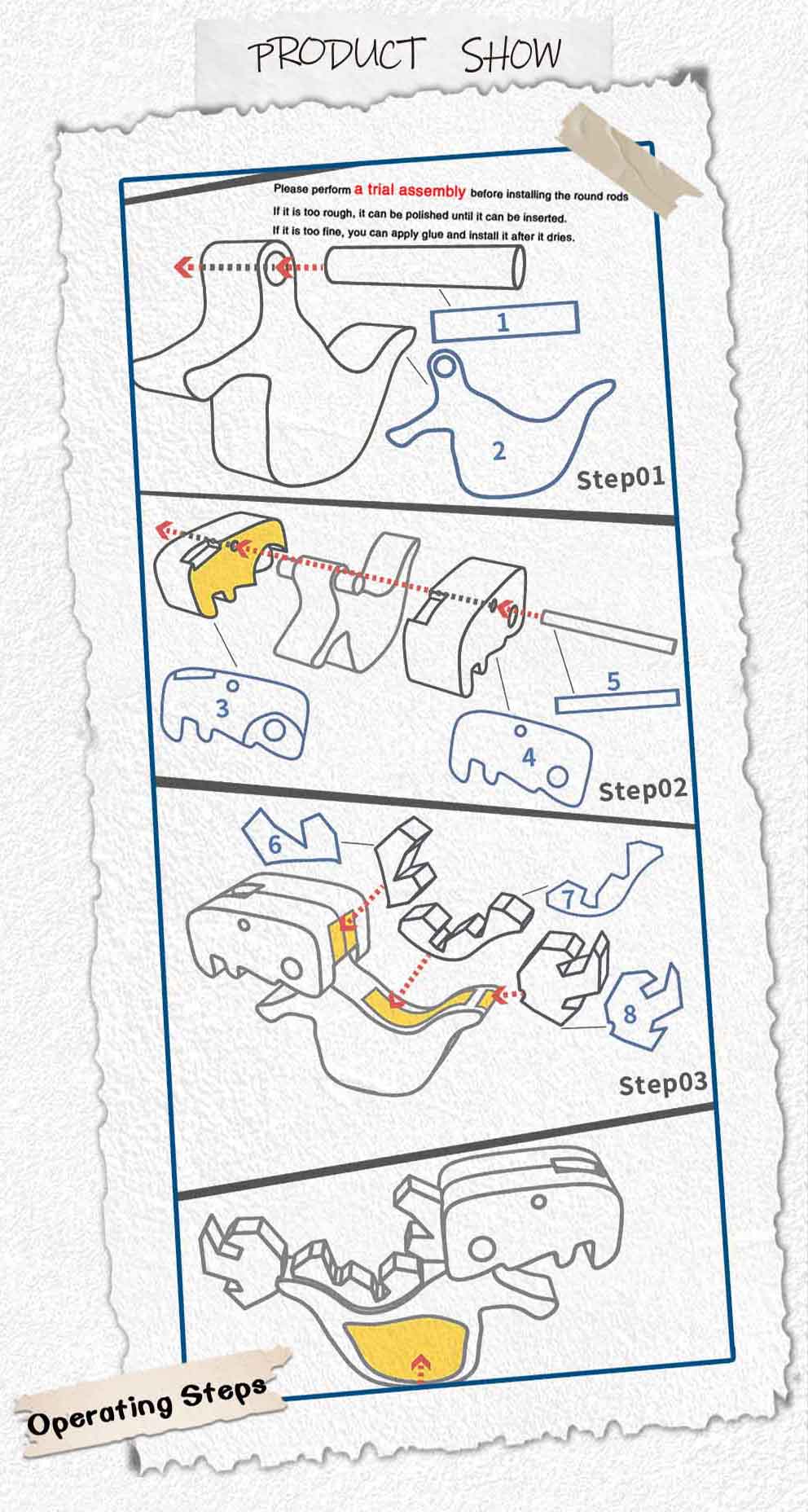 PRODUCT SHOW

Please perform a trial assembly before installing the round rods

If it is too rough, it can be polished until it can be inserted.

If it is too fine, you can apply glue and install it after it dries.

1

2

Step01

3

5

4

Step02

6

7

8

Step03

Operating Steps