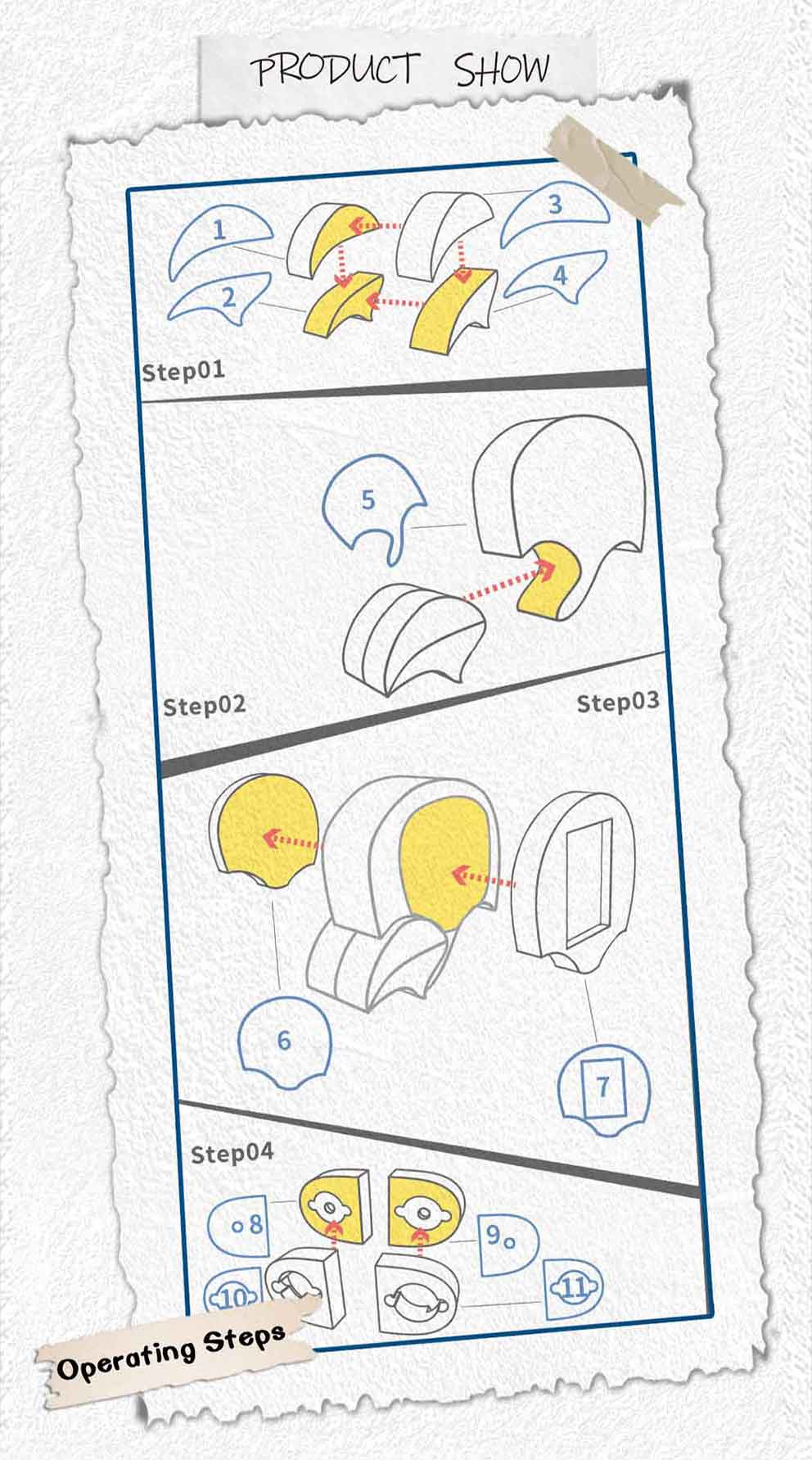 PRODUCT SHOW

1
2
3
4
Step01

5
Step02
Step03

6
7

Step04
8
9
10
11

Operating Steps