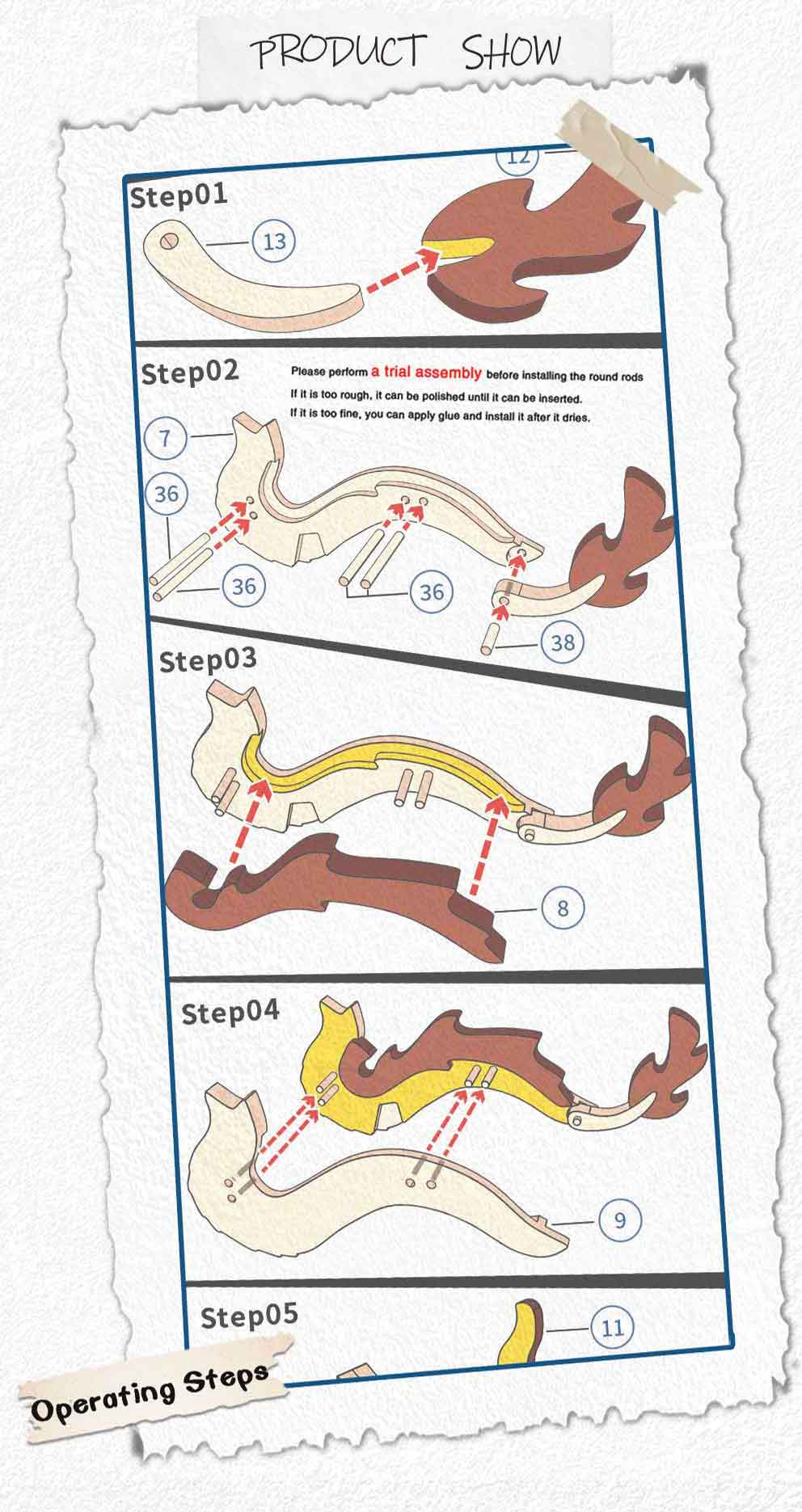 PRODUCT SHOW

Step01

12

13

Step02

Please perform a trial assembly before installing the round rods
If it is too rough, it can be polished until it can be inserted.
If it is too fine, you can apply glue and install it after it dries.

7

36

36

36

38

Step03

8

Step04

9

Step05

11

Operating Steps