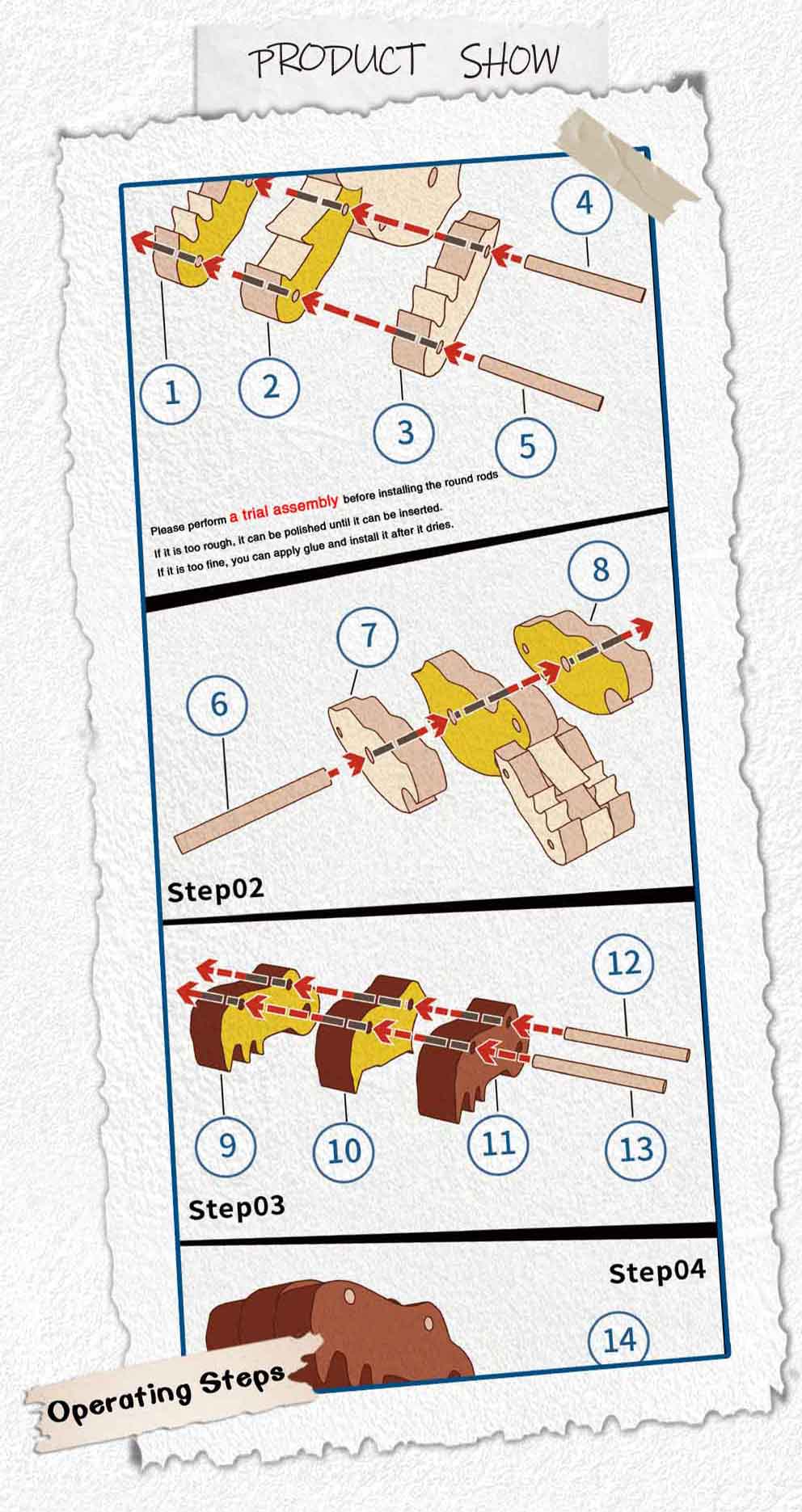 PRODUCT SHOW

4

1

2

3

5

Please perform a trial assembly before installing the round rods

If it is too rough, it can be polished until it can be inserted.

If it is too fine, you can apply glue and install it after it dries.

8

7

6

Step02

12

9

10

11

13

Step03

Step04

14

Operating Steps