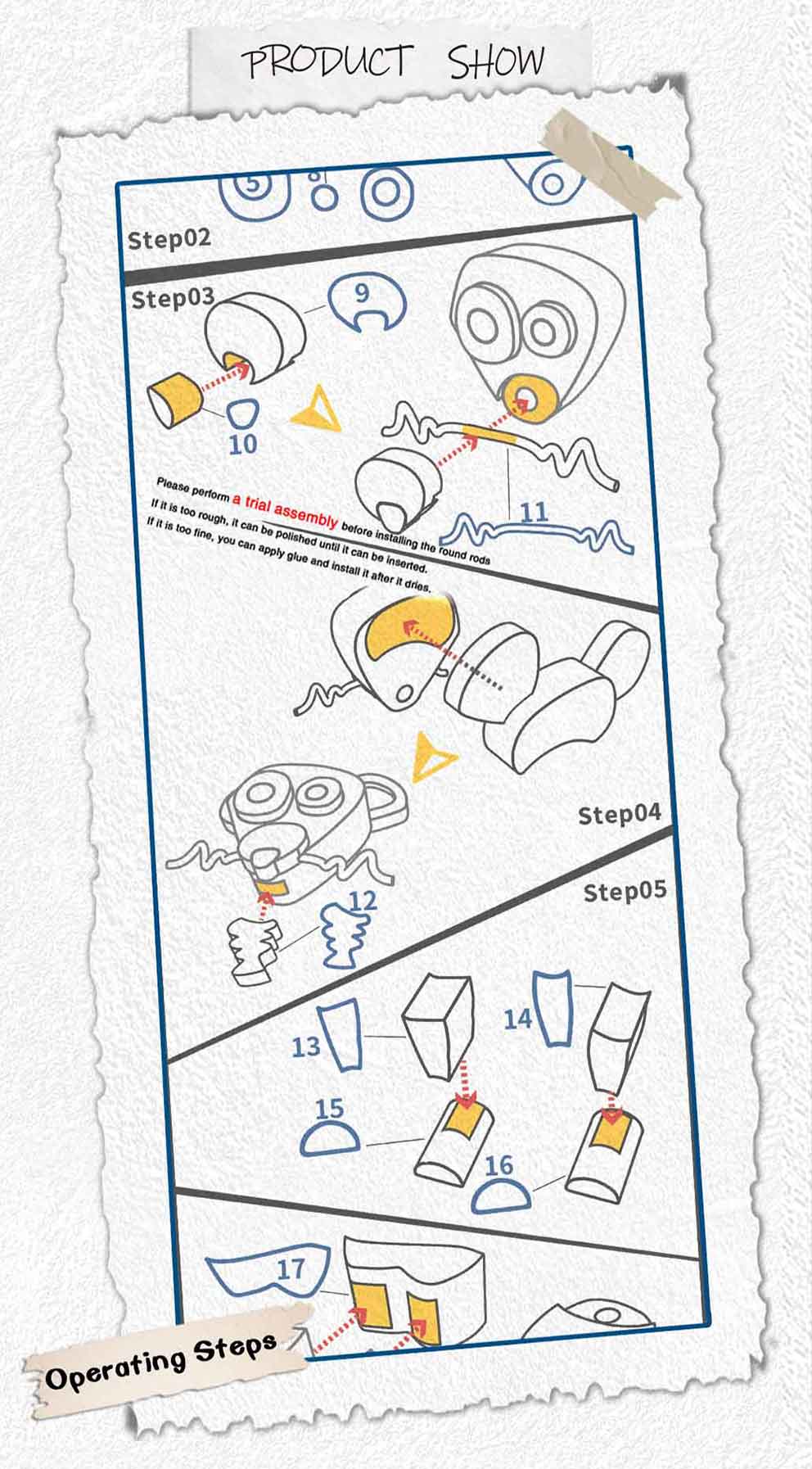 PRODUCT SHOW

5 8

Step02

Step03

9

10

11

Please perform a trial assembly before installing the round rods
If it is too rough, it can be polished until it can be inserted.
If it is too fine, you can apply glue and install it after it dries.

Step04

12

Step05

13

14

15

16

17

Operating Steps