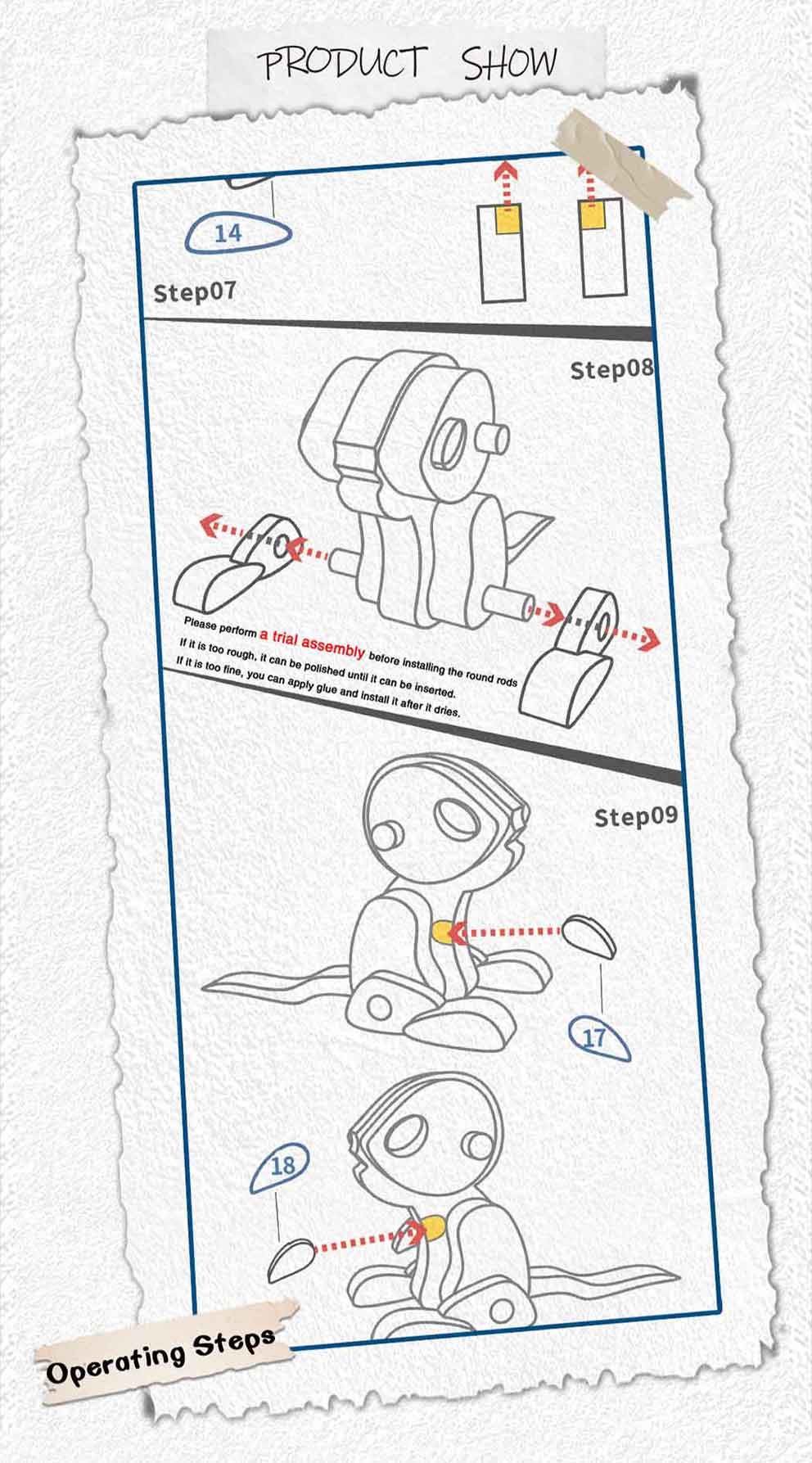 PRODUCT SHOW

14

Step07

Step08

Please perform a trial assembly before installing the round rods
If it is too rough, it can be polished until it can be inserted.
If it is too fine, you can apply glue and install it after it dries.

Step09

17

18

Operating Steps