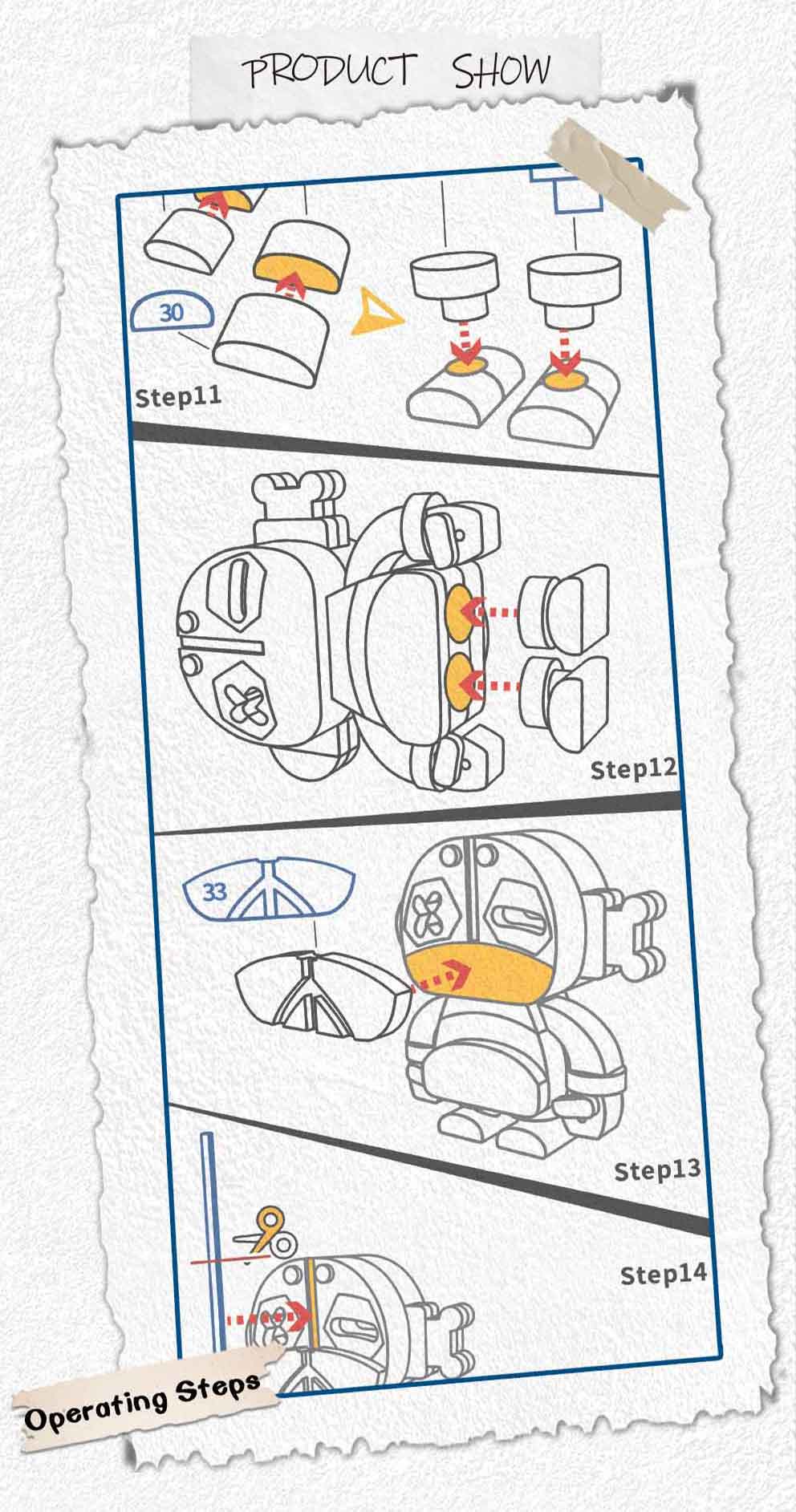 PRODUCT SHOW

30

Step11

Step12

33

Step13

Step14

Operating Steps